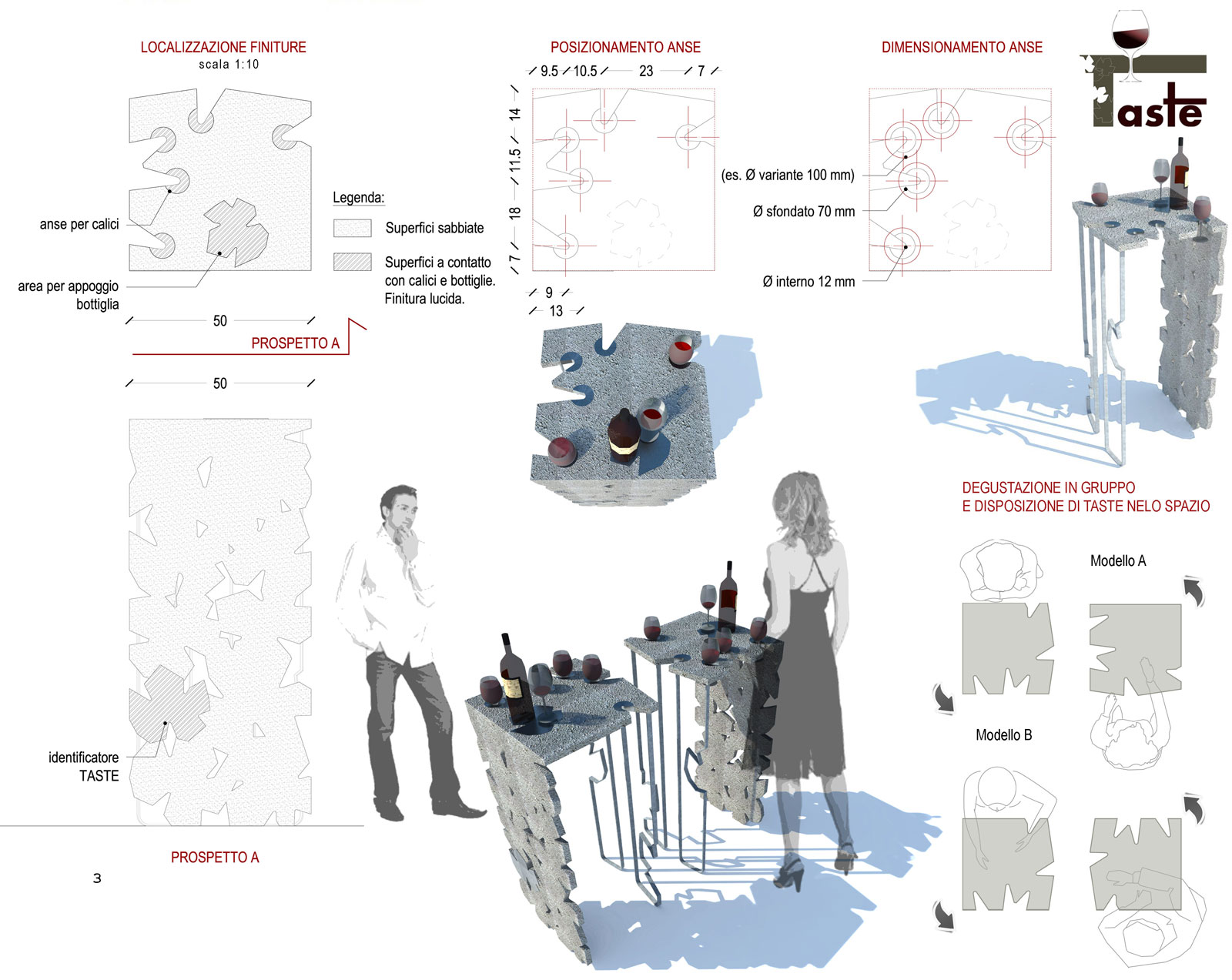 LOCALIZZAZIONE FINITURE
scala 1:10

anse per calici

area per appoggio bottiglia

Legenda:

Superfici sabbiate

Superfici a contatto con calici e bottiglie. Finitura lucida.

50

PROSPETTO A

50

identificatore TASTE

PROSPETTO A

3

POSIZIONAMENTO ANSE

9.5 10.5 23 7

14

11.5

18

7

9

13

DIMENSIONAMENTO ANSE

(es. Ø variante 100 mm)

Ø sfondato 70 mm

Ø interno 12 mm

Taste

DEGUSTAZIONE IN GRUPPO
E DISPOSIZIONE DI TASTE NELO SPAZIO

Modello A

Modello B